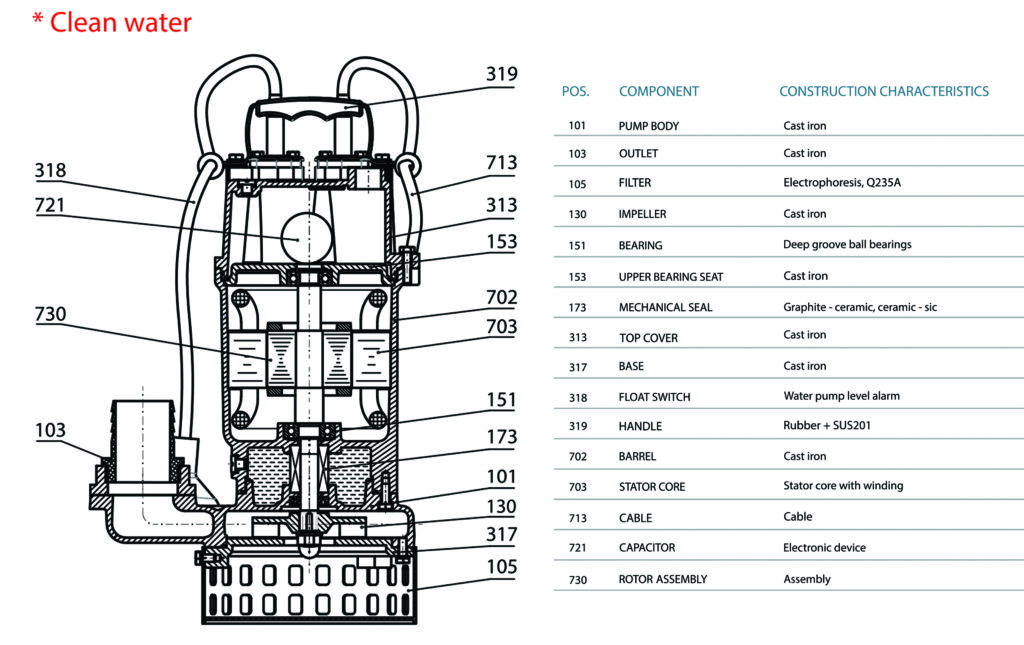 * Clean water

319
318
713
721
313
153
702
730
703
151
103
173
101
130
317
105

| POS. | COMPONENT | CONSTRUCTION CHARACTERISTICS |
|---|---|---|
| 101 | PUMP BODY | Cast iron |
| 103 | OUTLET | Cast iron |
| 105 | FILTER | Electrophoresis, Q235A |
| 130 | IMPELLER | Cast iron |
| 151 | BEARING | Deep groove ball bearings |
| 153 | UPPER BEARING SEAT | Cast iron |
| 173 | MECHANICAL SEAL | Graphite - ceramic, ceramic - sic |
| 313 | TOP COVER | Cast iron |
| 317 | BASE | Cast iron |
| 318 | FLOAT SWITCH | Water pump level alarm |
| 319 | HANDLE | Rubber + SUS201 |
| 702 | BARREL | Cast iron |
| 703 | STATOR CORE | Stator core with winding |
| 713 | CABLE | Cable |
| 721 | CAPACITOR | Electronic device |
| 730 | ROTOR ASSEMBLY | Assembly |